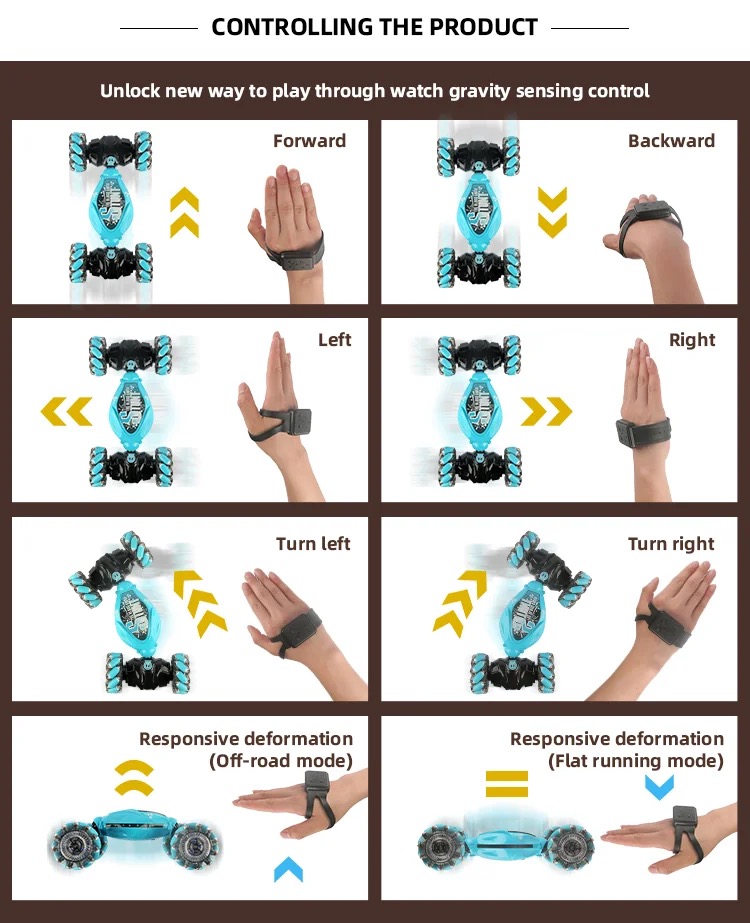 CONTROLLING THE PRODUCT

Unlock new way to play through watch gravity sensing control

Forward

Backward

Left

Right

Turn left

Turn right

Responsive deformation (Off-road mode)

Responsive deformation (Flat running mode)